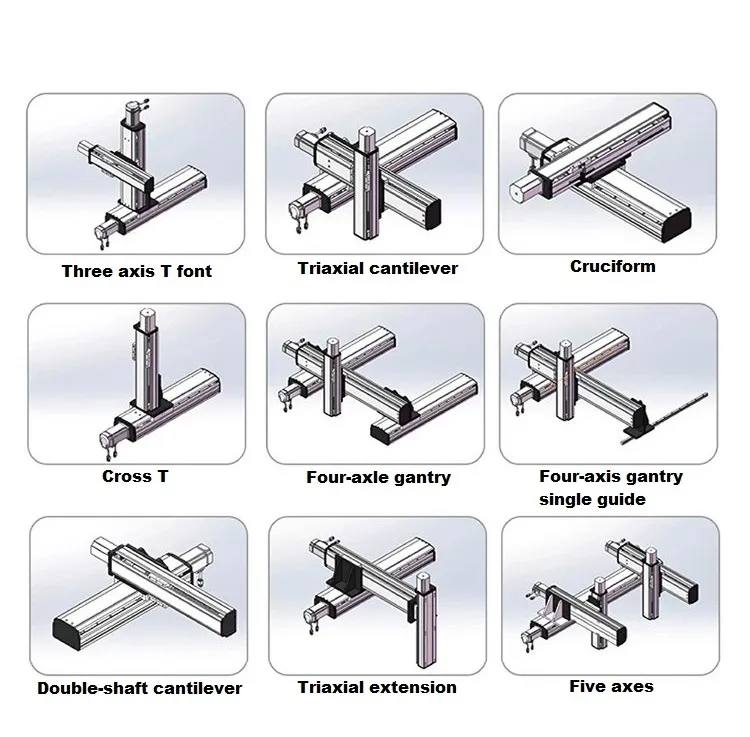 Three axis T font

Triaxial cantilever

Cruciform

Cross T

Four-axle gantry

Four-axis gantry single guide

Double-shaft cantilever

Triaxial extension

Five axes